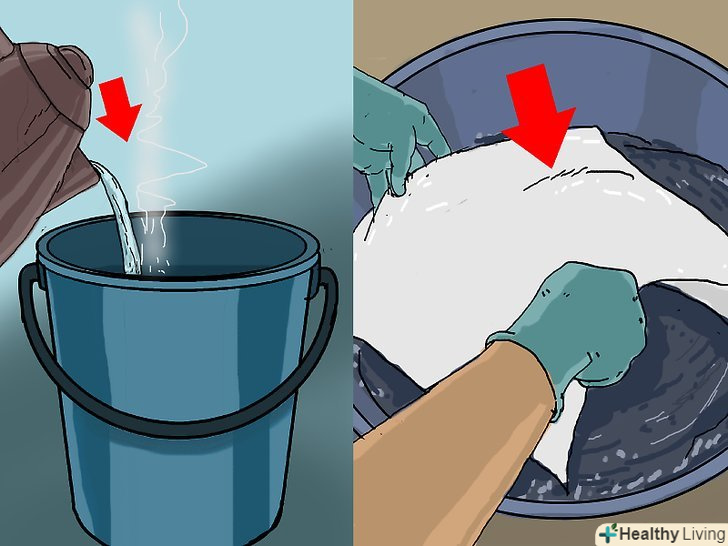 Healthy Living