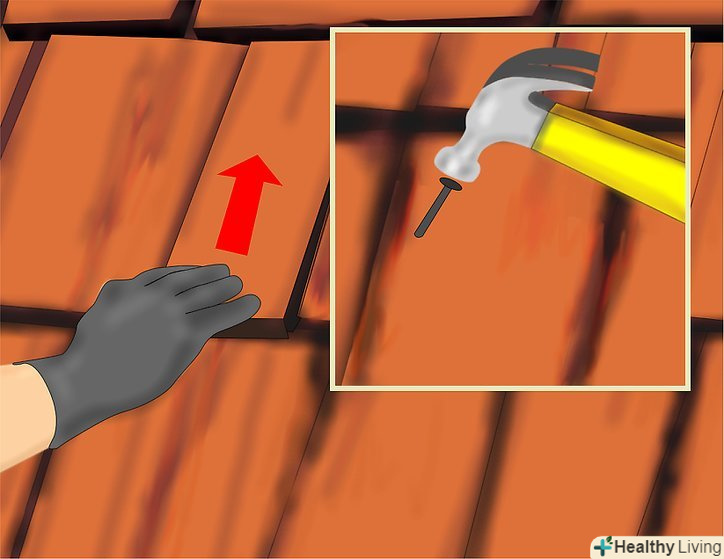 Healthy Living