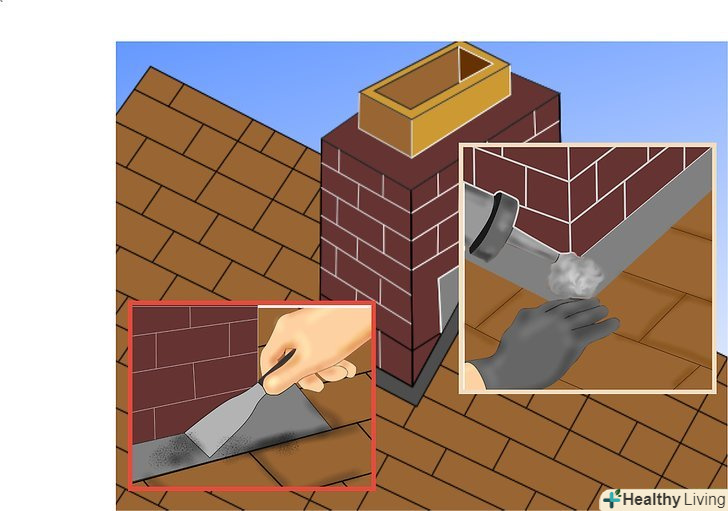 Healthy Living