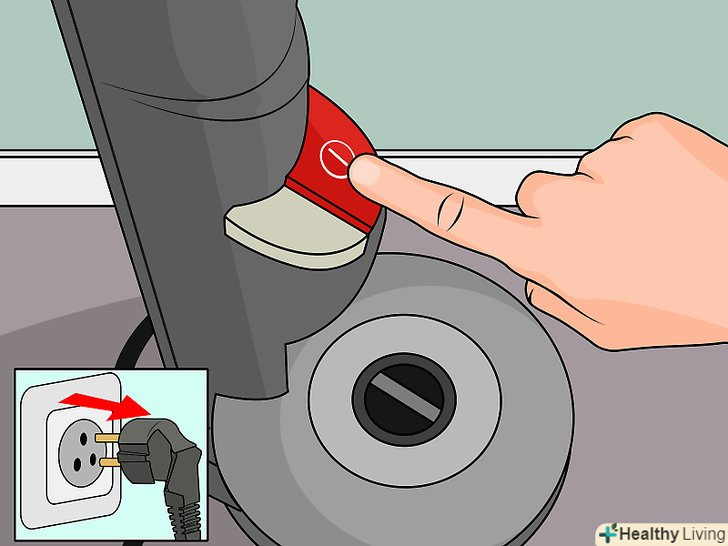 Healthy Living