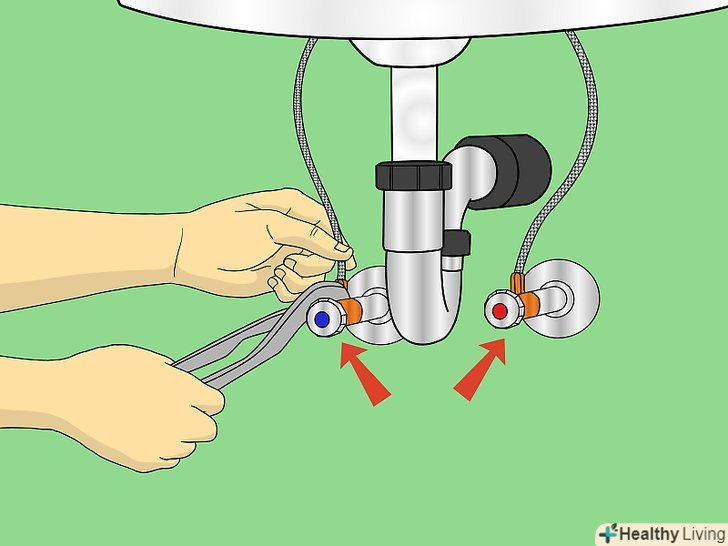 Healthy Living