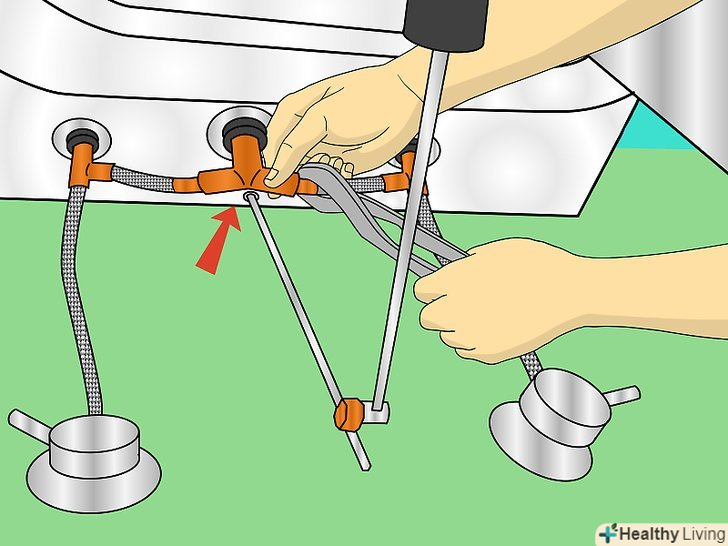 Healthy Living