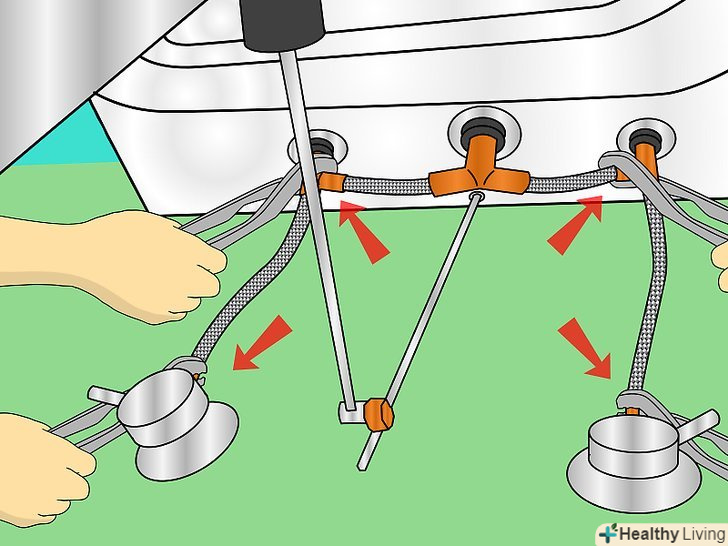 Healthy Living