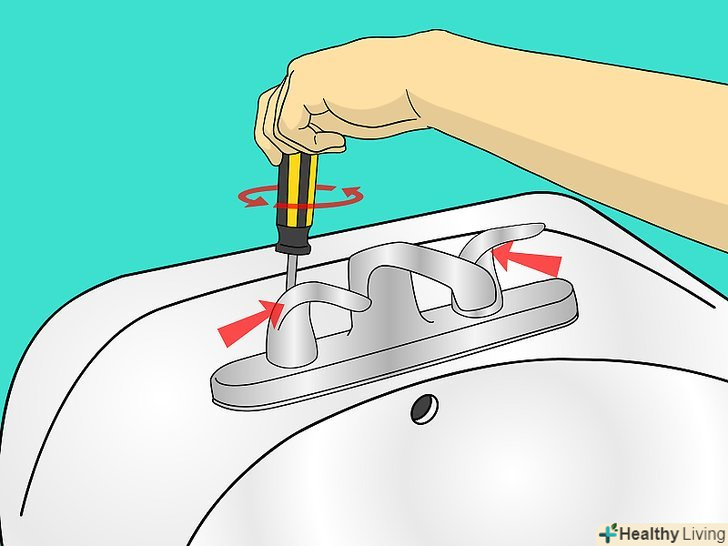 Healthy Living