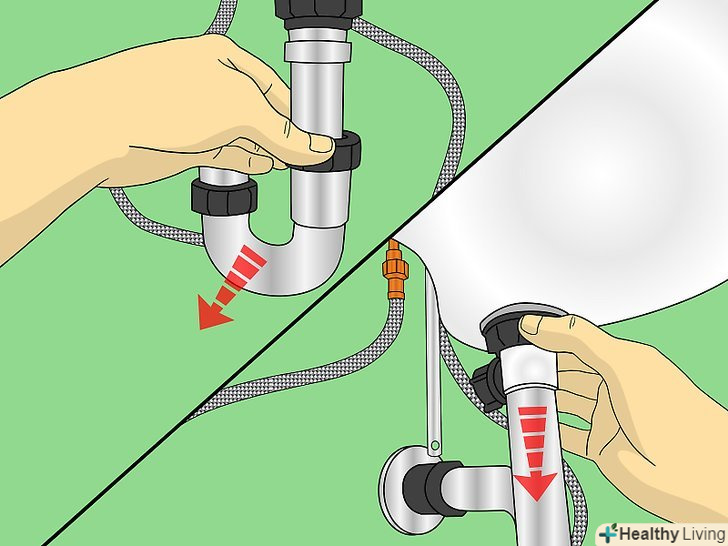 Healthy Living