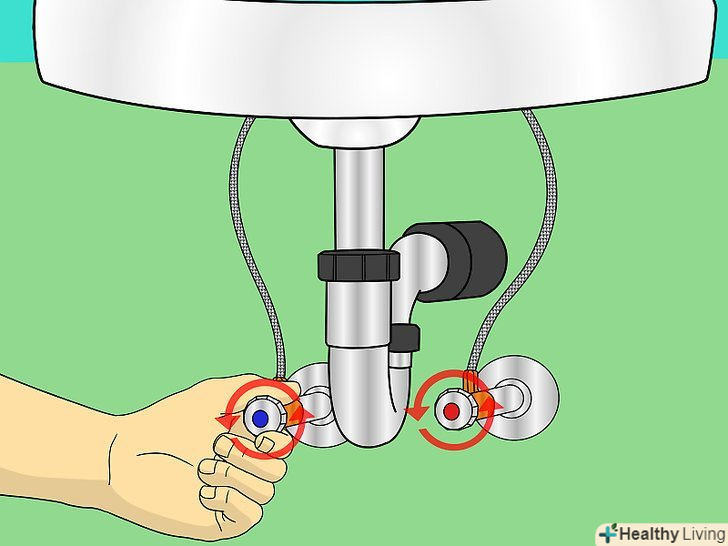 Healthy Living