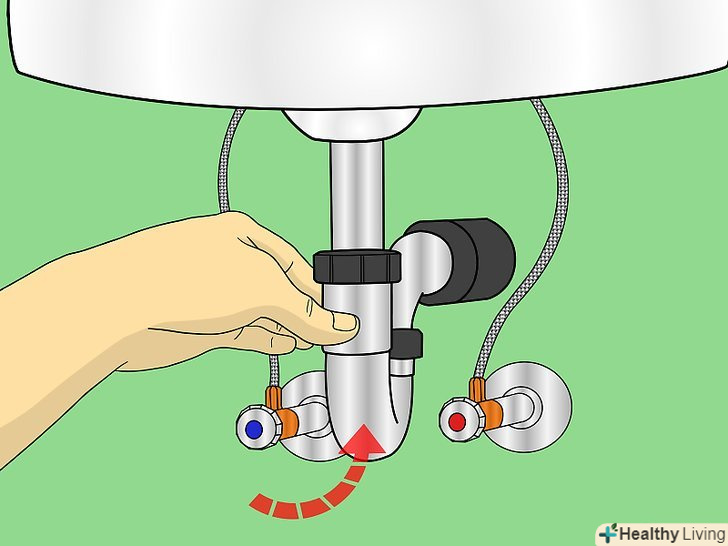 Healthy Living