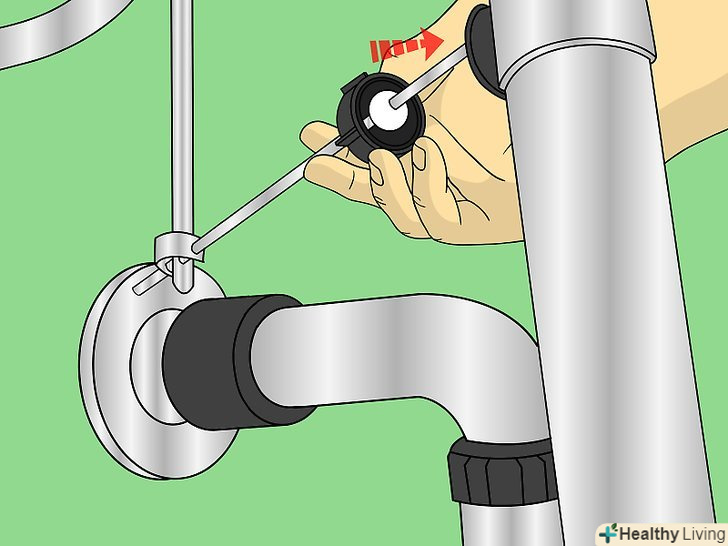 Healthy Living