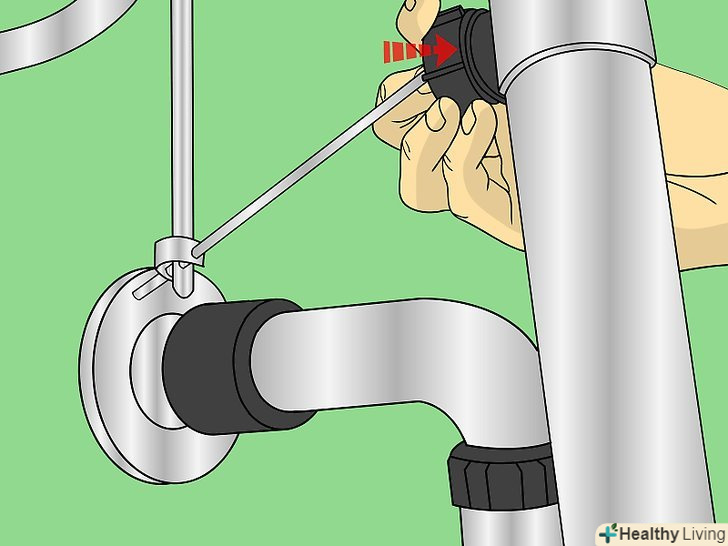 Healthy Living