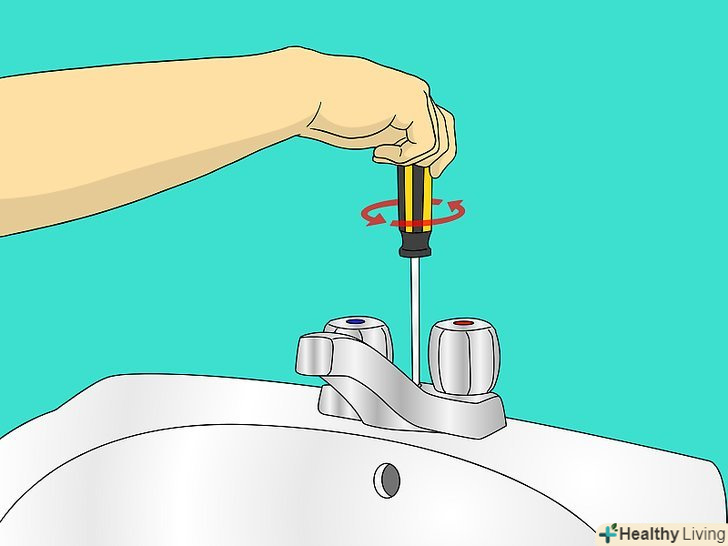 Healthy Living