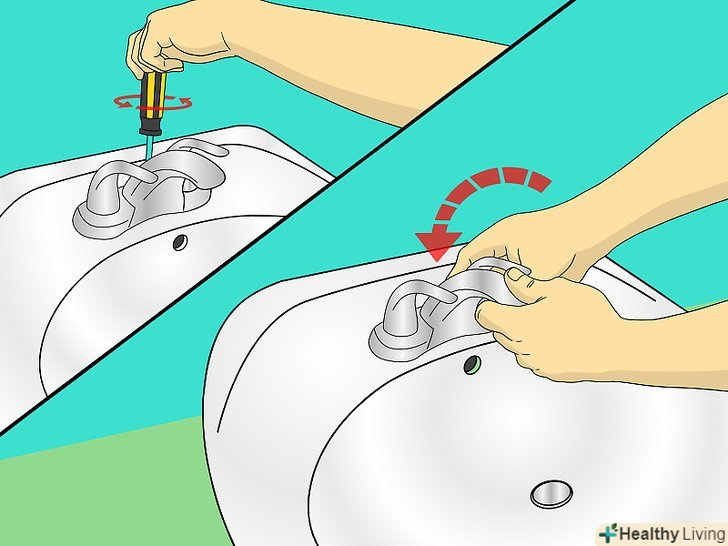 Healthy Living