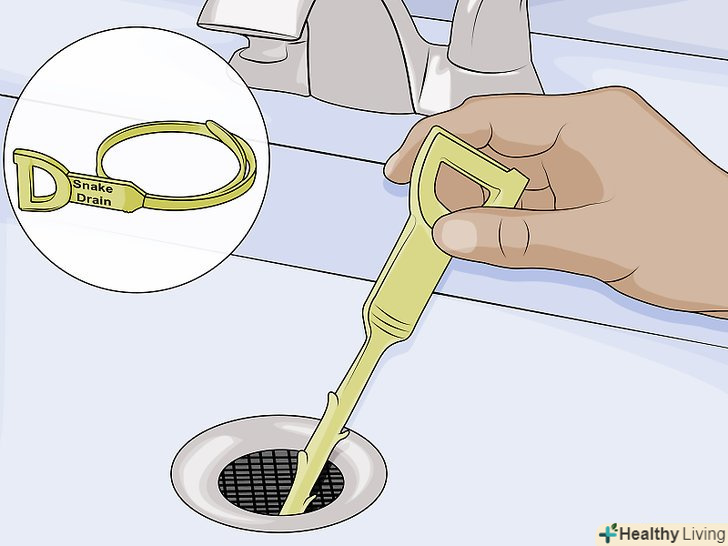 Snake Drain

Healthy Living