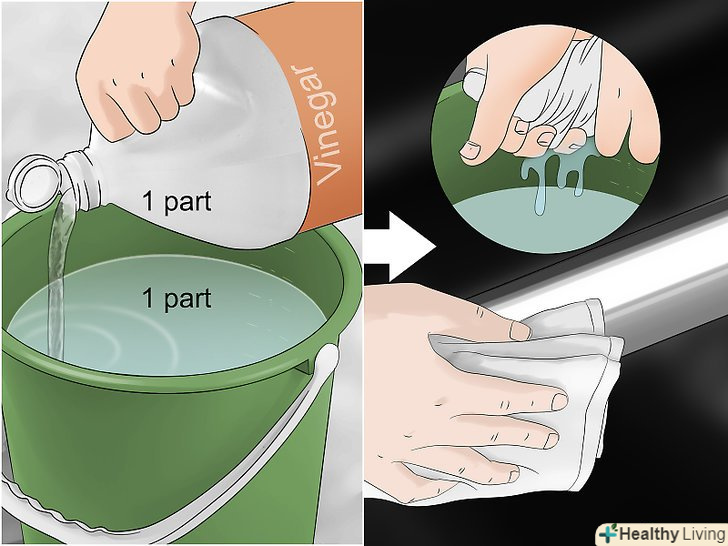 Vinegar

1 part

1 part

Healthy Living