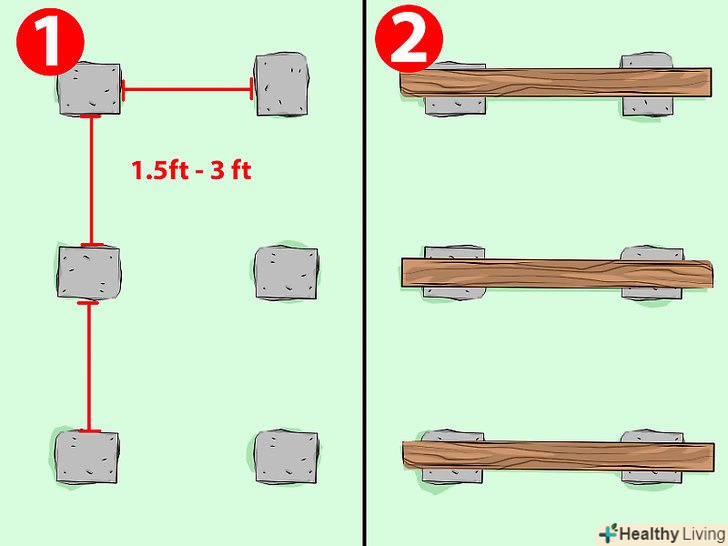 1

1.5ft - 3 ft

2

Healthy Living