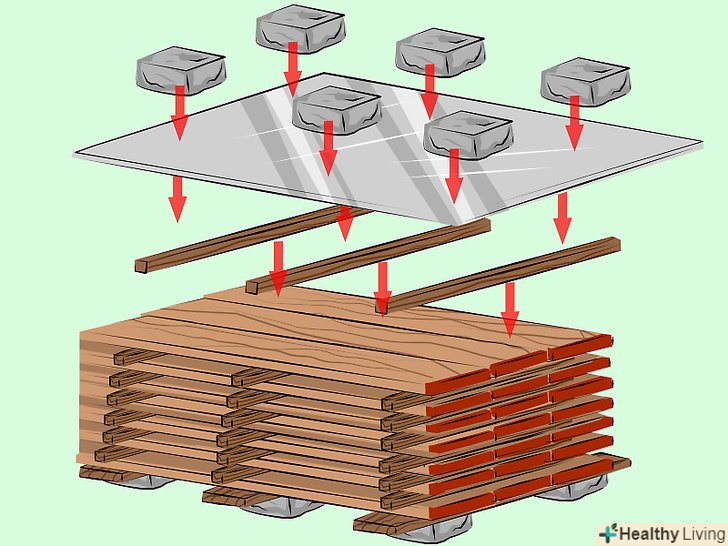 Healthy Living