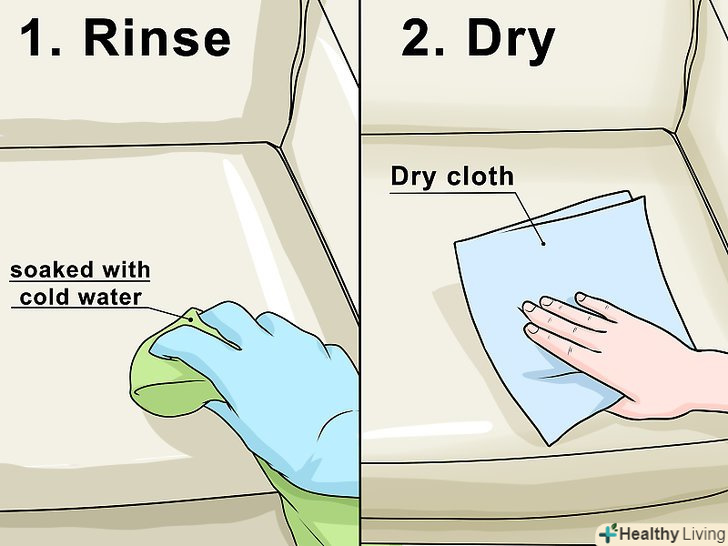 1. Rinse

soaked with cold water

2. Dry

Dry cloth

Healthy Living