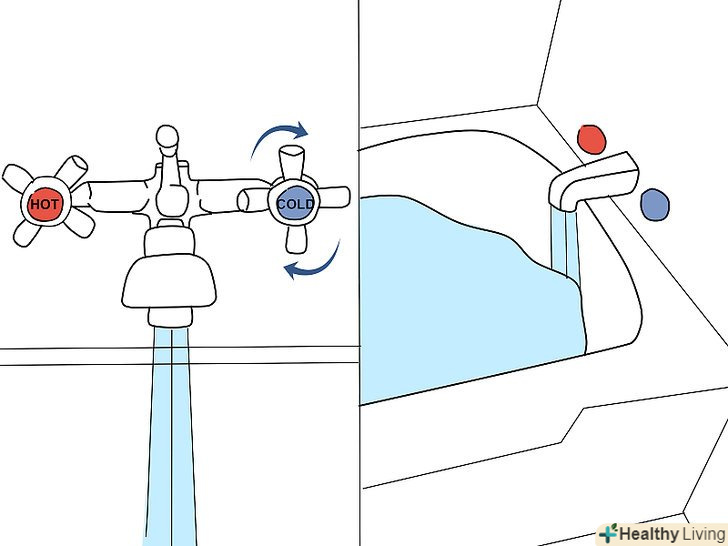 HOT
COLD
Healthy Living