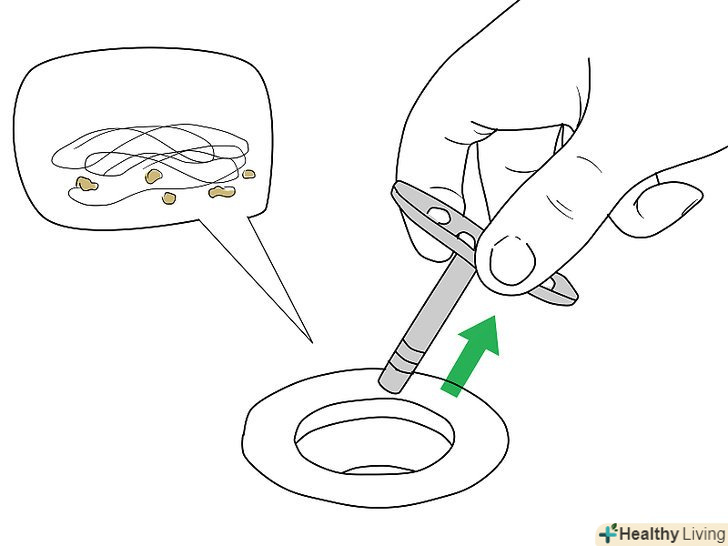 Healthy Living