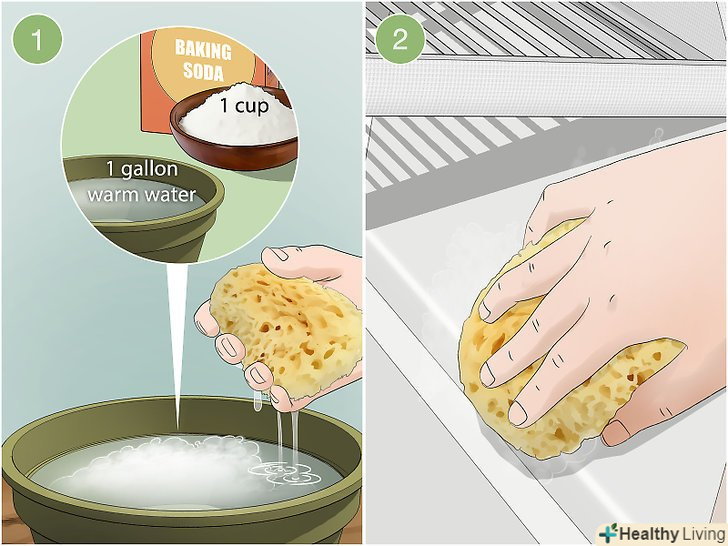 1

BAKING SODA

1 cup

1 gallon warm water

2

Healthy Living