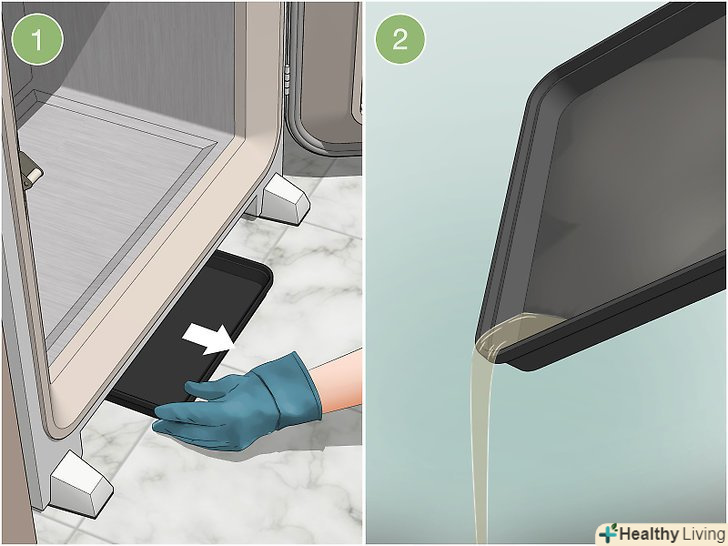 1

2

Healthy Living