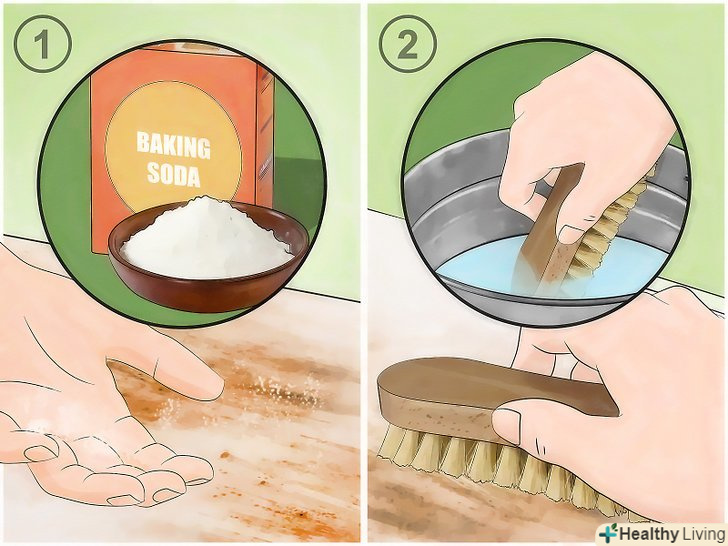 1

BAKING SODA

2

Healthy Living