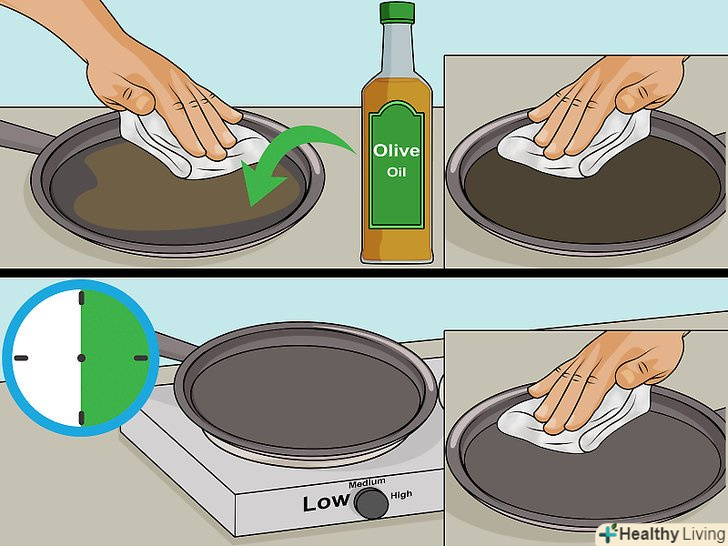 Olive
Oil

Low
Medium
High

Healthy Living