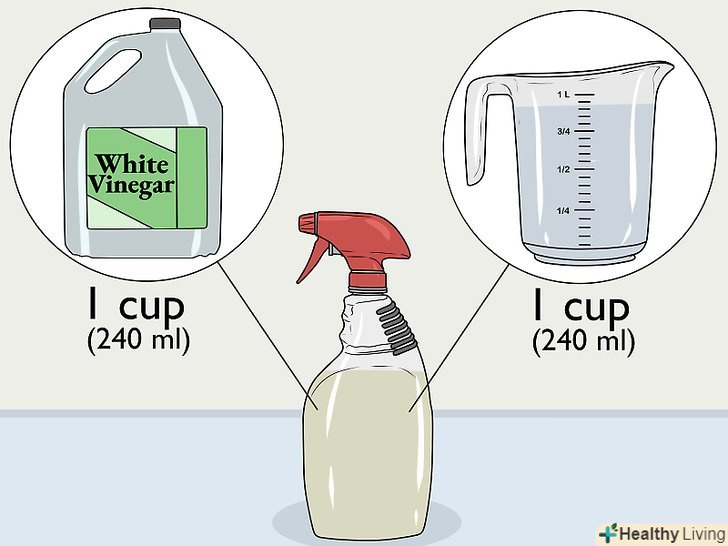 White Vinegar

1 cup
(240 ml)

1 L
3/4
1/2
1/4

1 cup
(240 ml)

Healthy Living