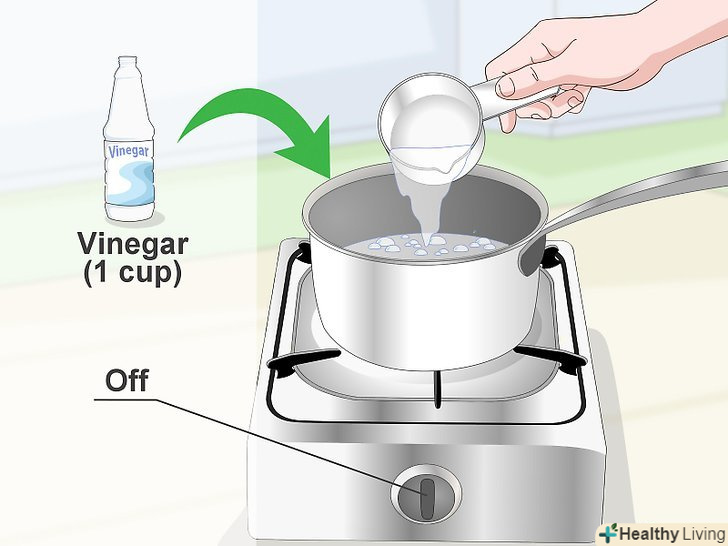 Vinegar

Vinegar (1 cup)

Off

Healthy Living