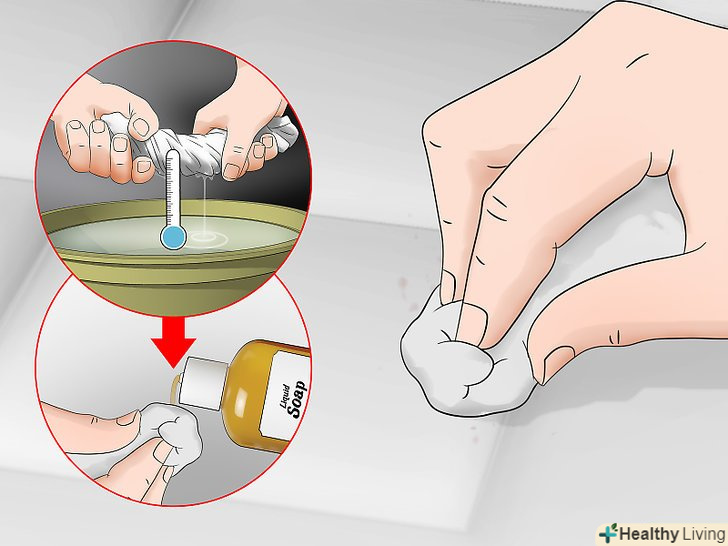 Liquid Soap

Healthy Living