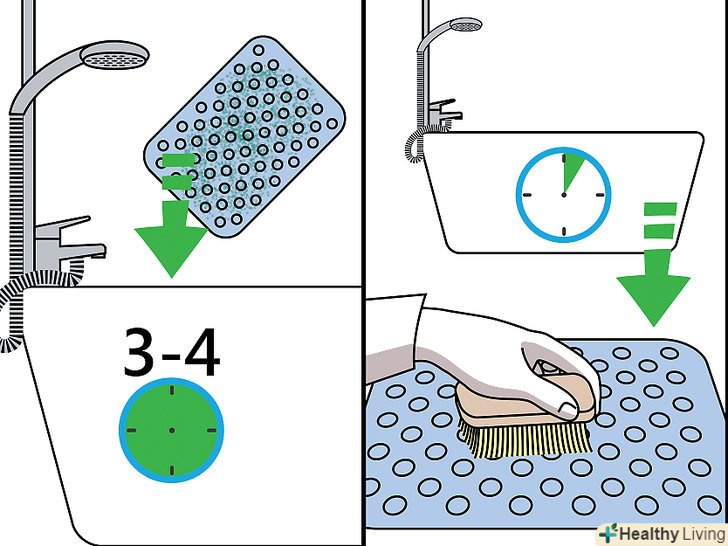 3-4

Healthy Living