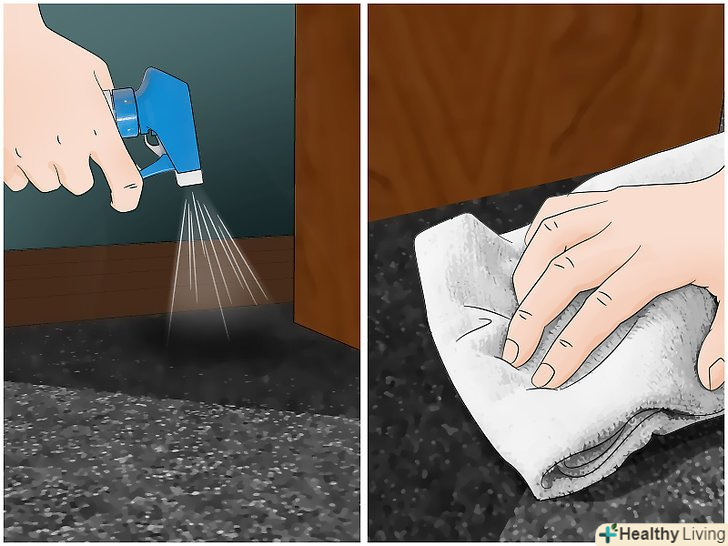 Healthy Living