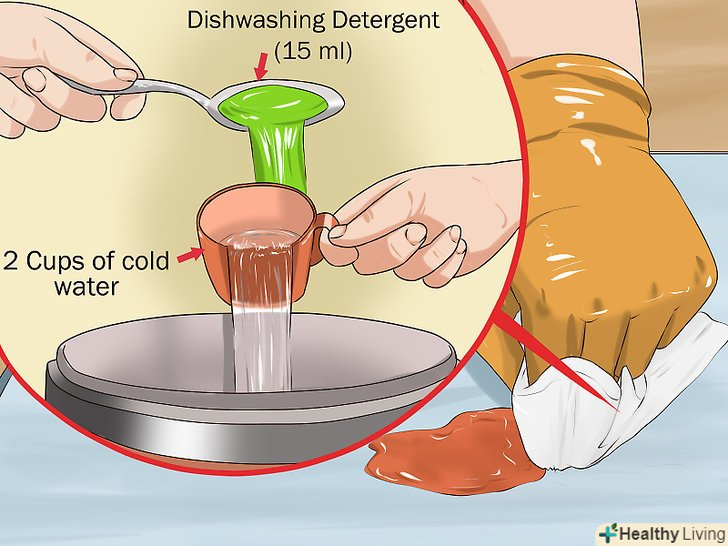 Dishwashing Detergent
(15 ml)

2 Cups of cold water

Healthy Living