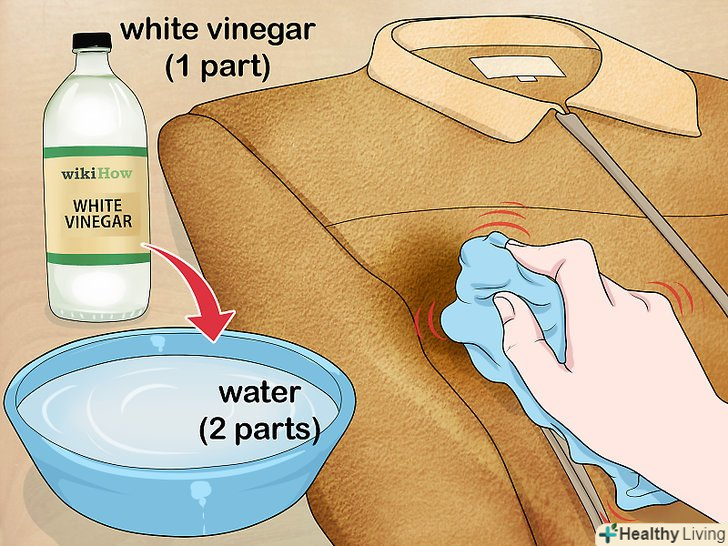 white vinegar
(1 part)

wikiHow
WHITE
VINEGAR

water
(2 parts)

Healthy Living