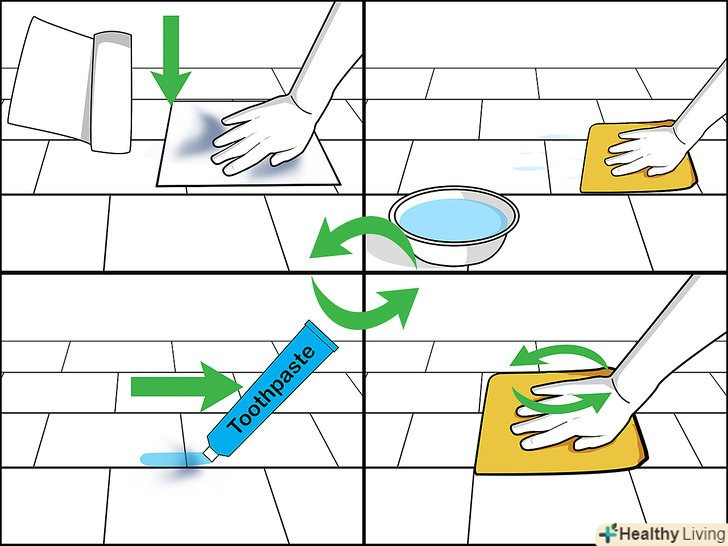 Toothpaste

Healthy Living