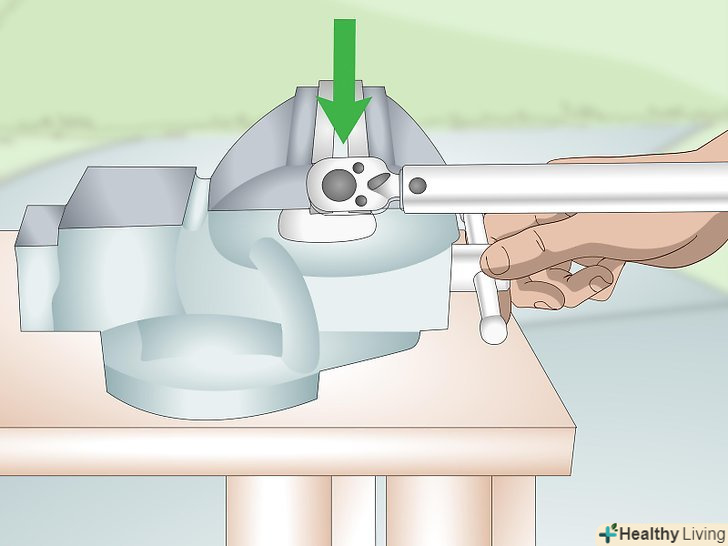 Healthy Living