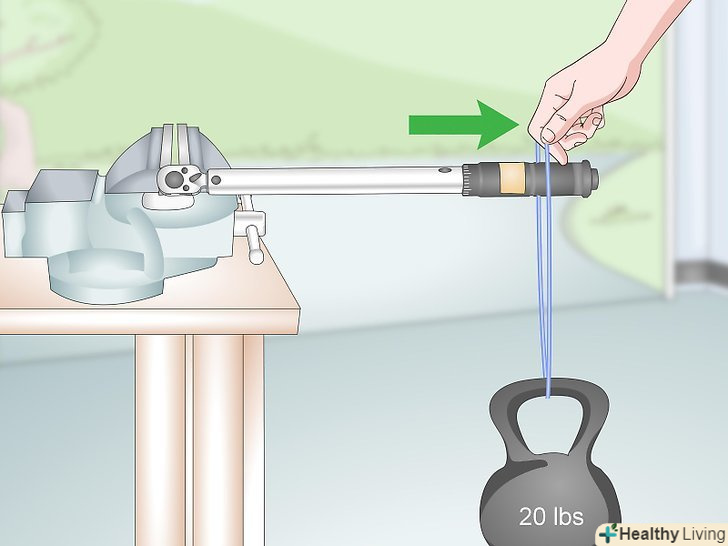 20 lbs

Healthy Living