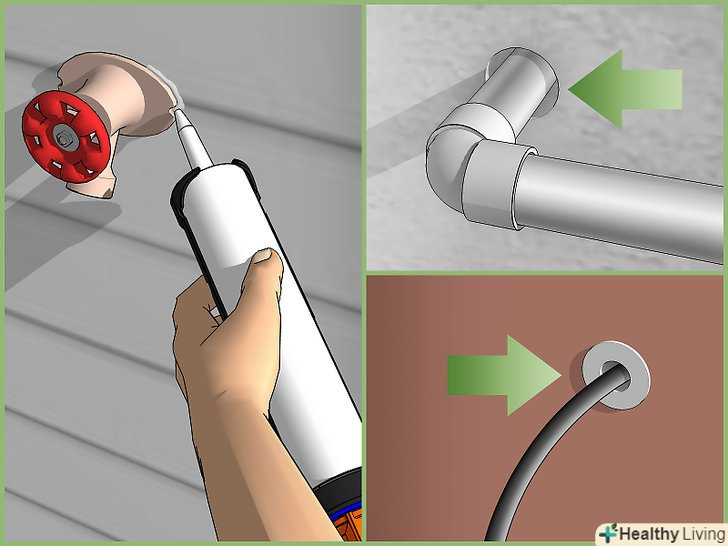 Healthy Living