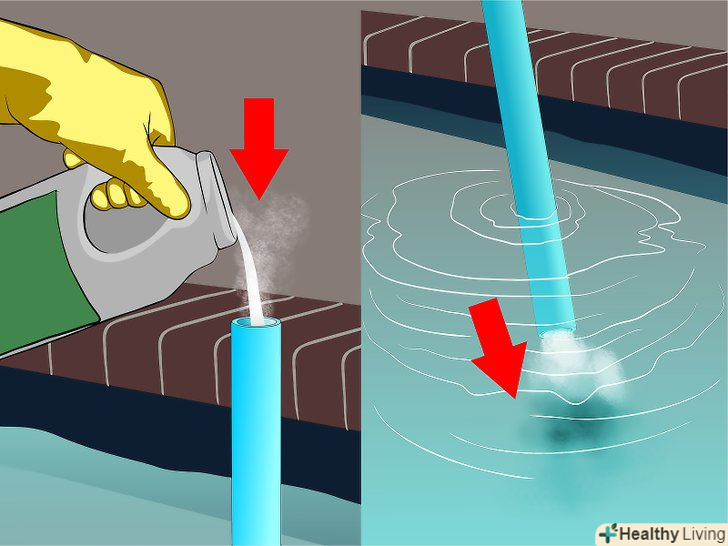 Healthy Living