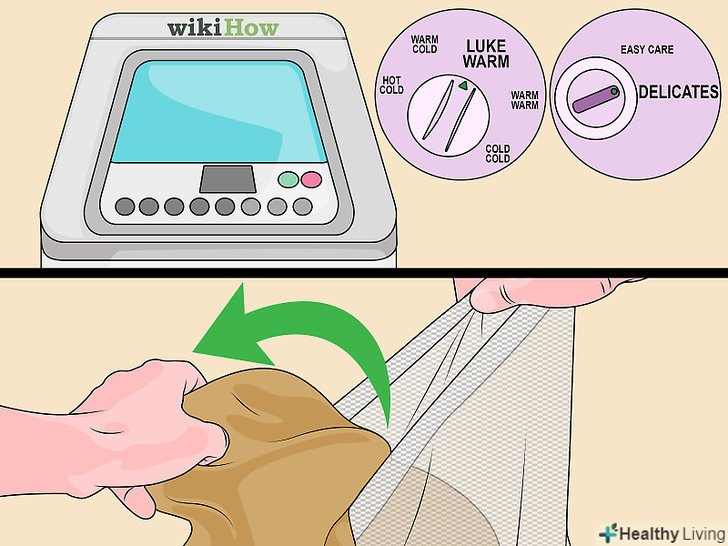 wikiHow

WARM COLD

LUKE WARM

HOT COLD

WARM WARM

COLD COLD

EASY CARE

DELICATES

Healthy Living