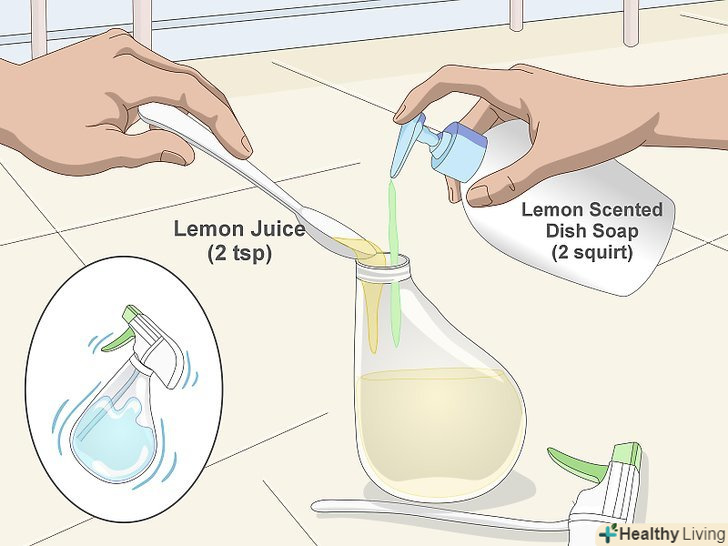 Lemon Juice
(2 tsp)

Lemon Scented
Dish Soap
(2 squirt)

Healthy Living