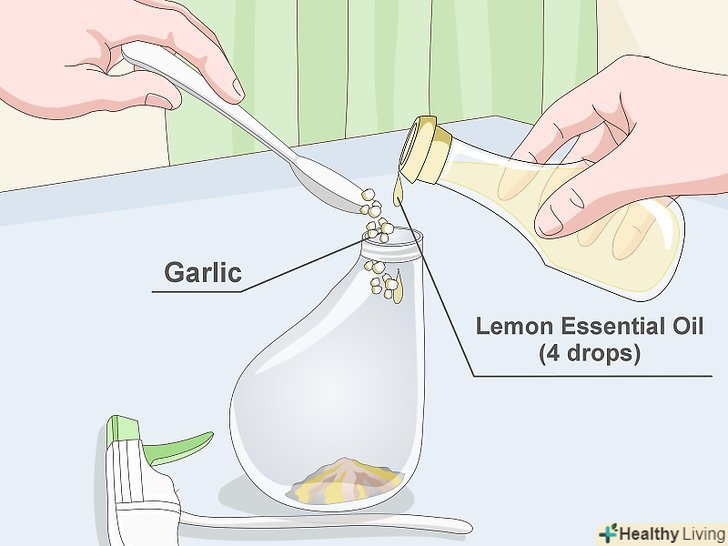 Garlic

Lemon Essential Oil
(4 drops)

Healthy Living