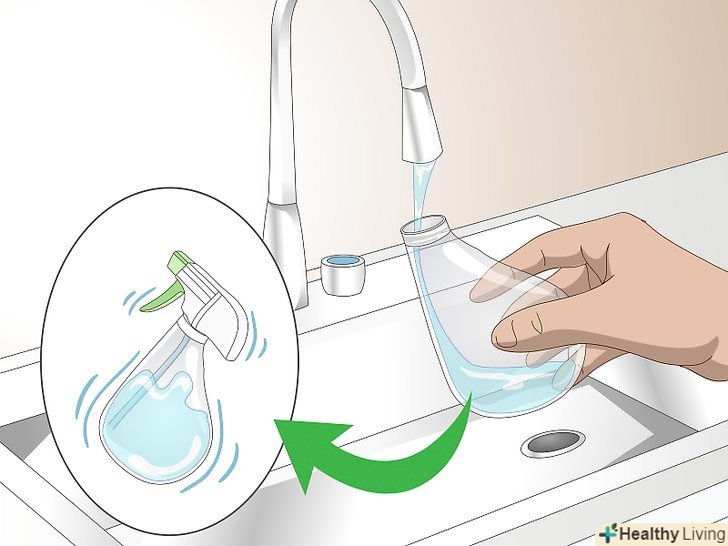 Healthy Living