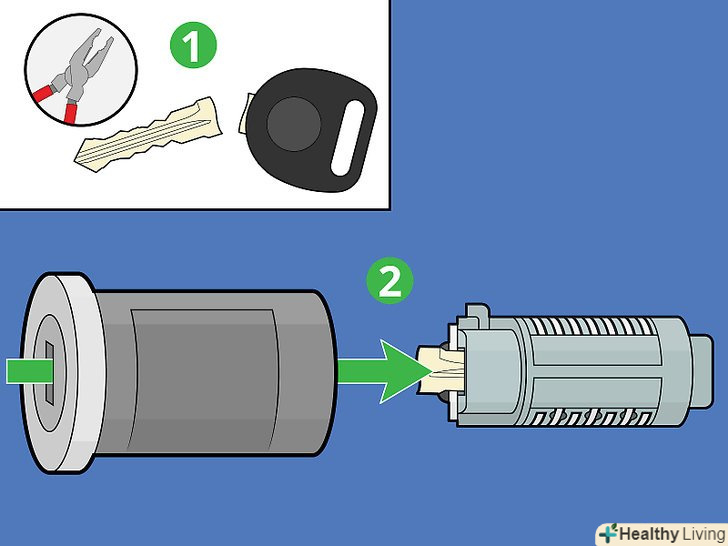 1

2

Healthy Living