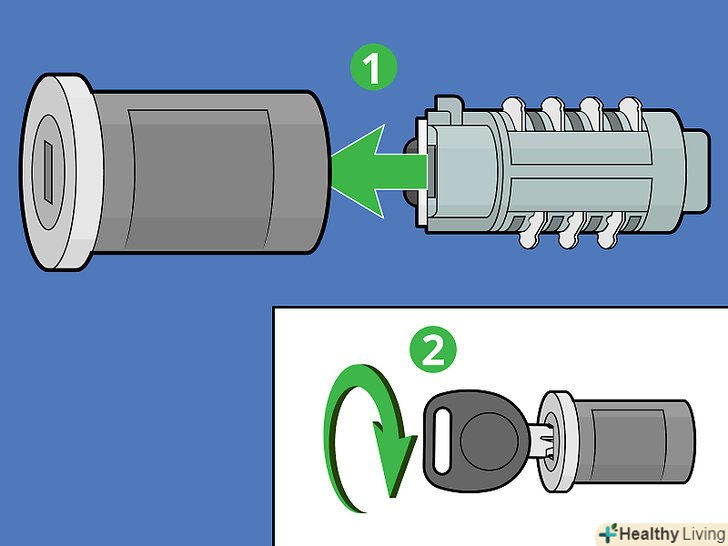 1

2

Healthy Living