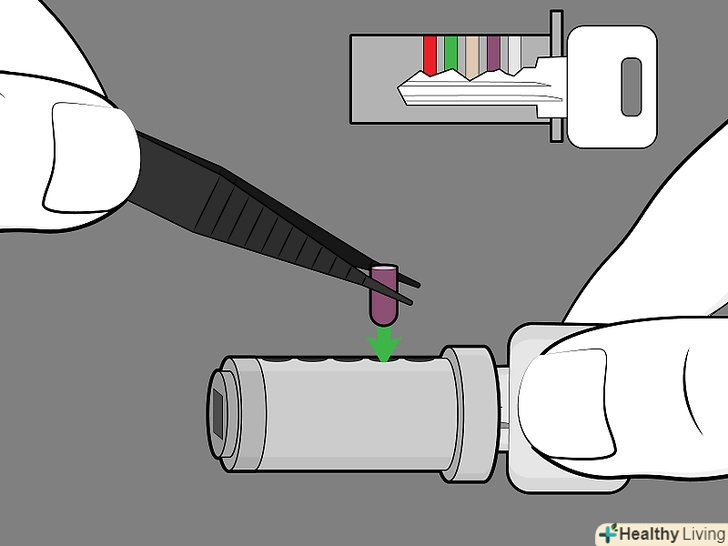 Healthy Living