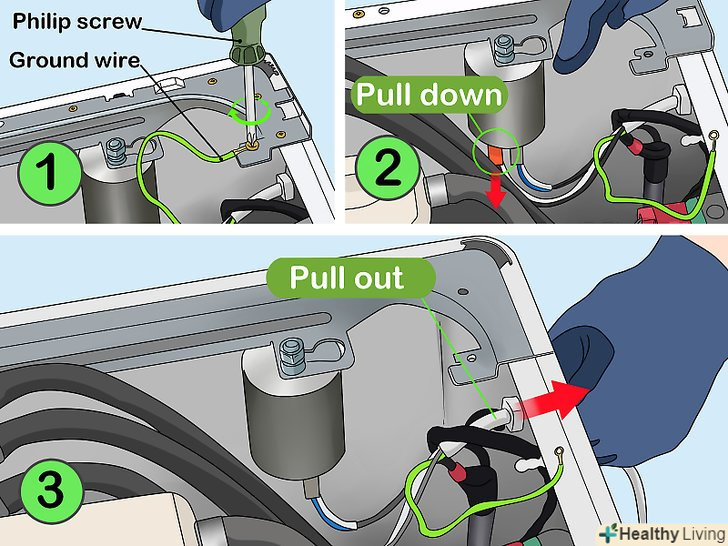 Philip screw
Ground wire
1
Pull down
2
Pull out
3
Healthy Living