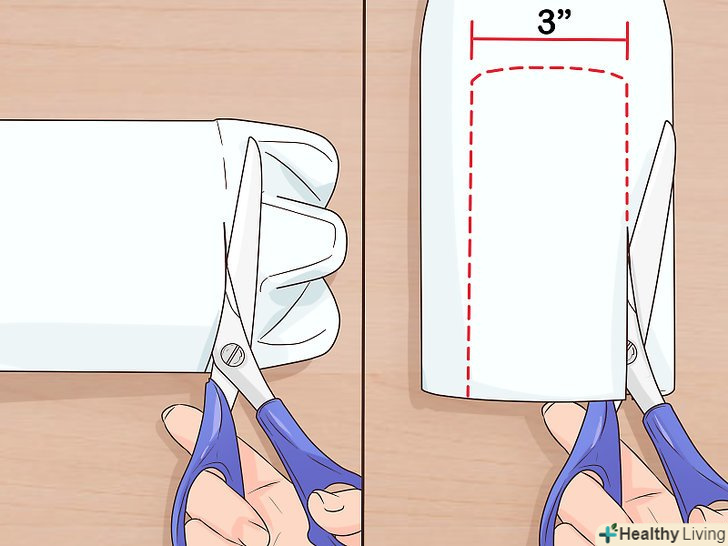 3”

Healthy Living