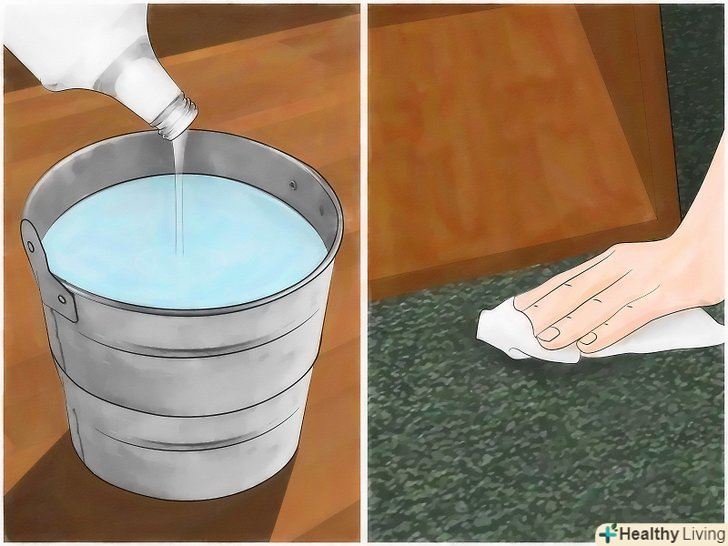 Healthy Living