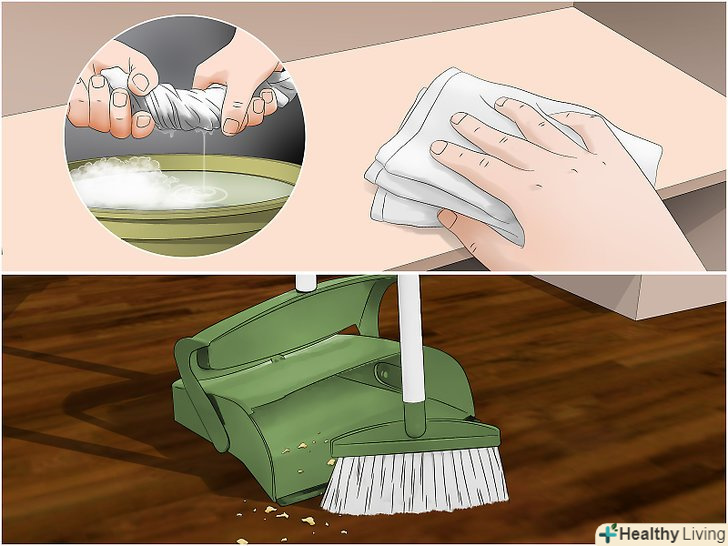 Healthy Living