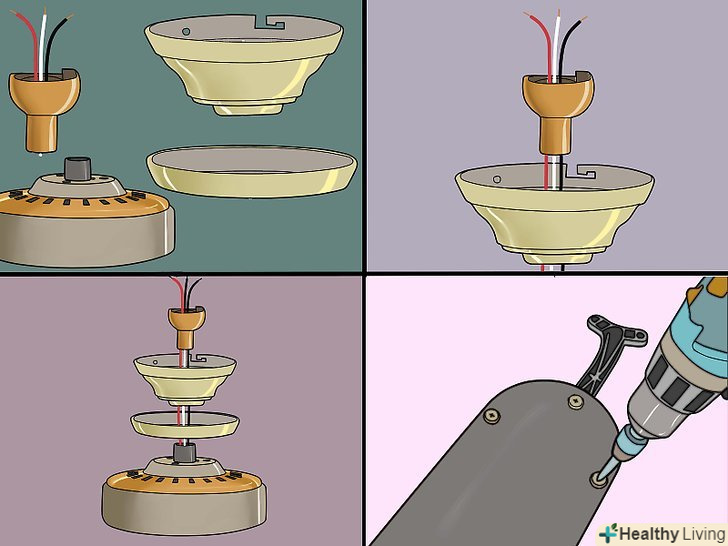 Healthy Living